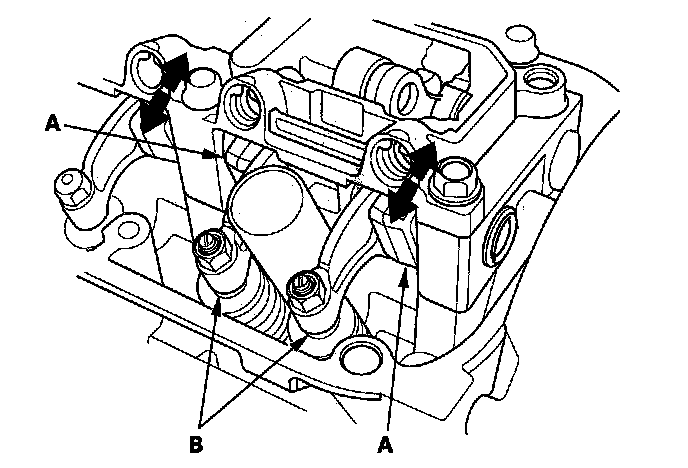 A

B

A