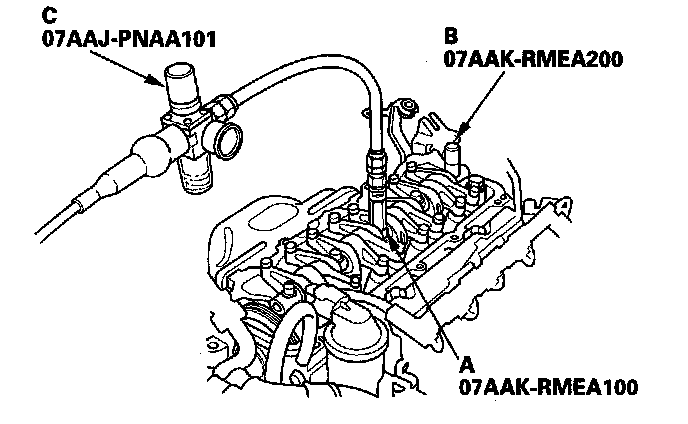 C
07AAJ-PNAA101

B
07AAK-RMEA200

A
07AAK-RMEA100