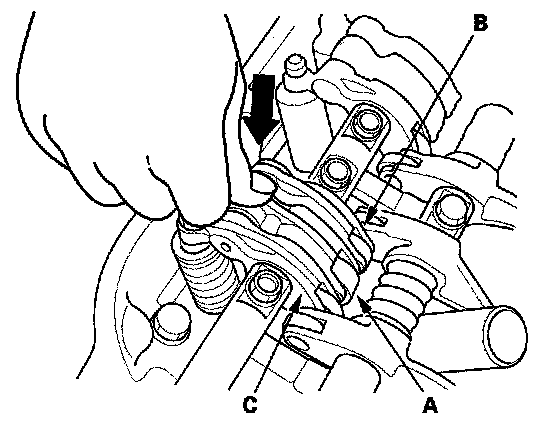 B
C
A