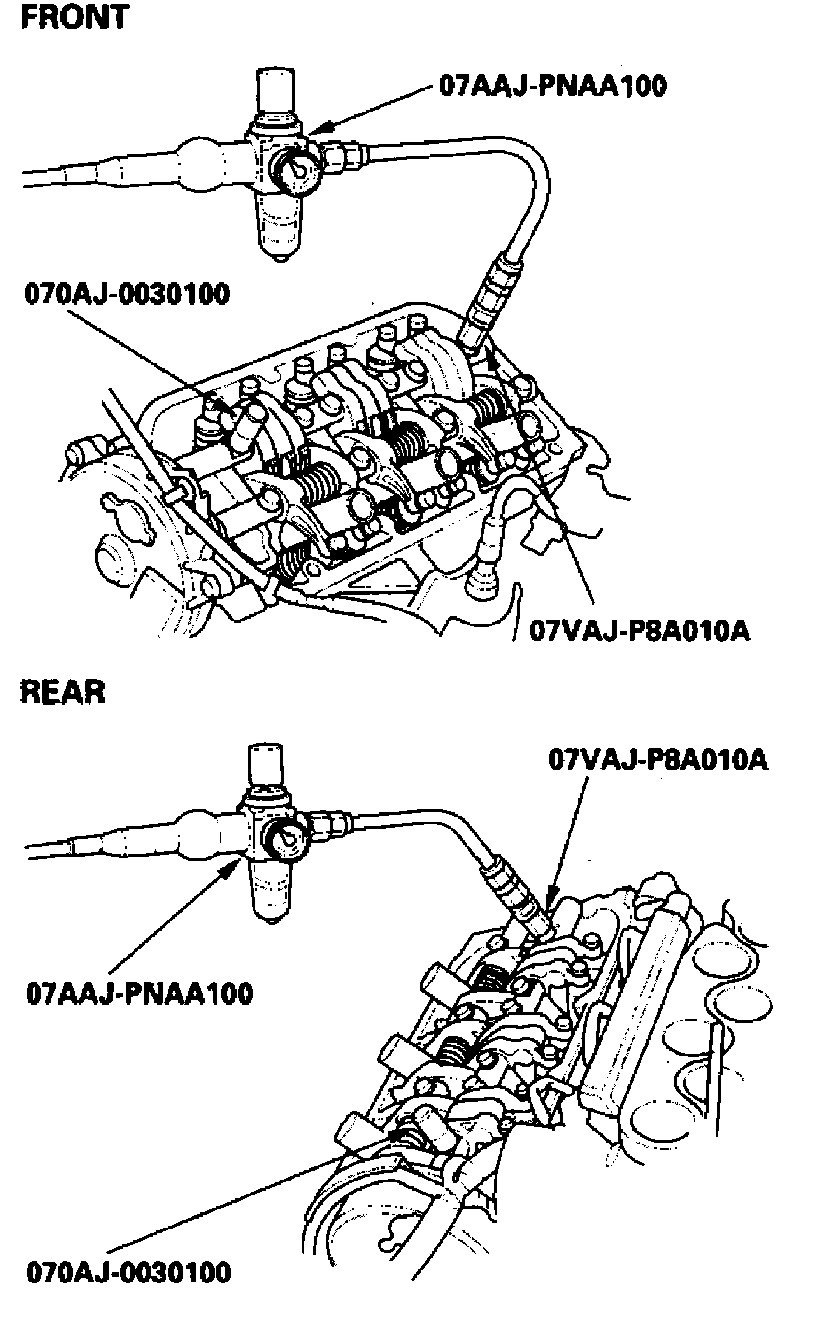 FRONT

07AAJ-PNAA100

070AJ-0030100

07VAJ-P8A010A

REAR

07VAJ-P8A010A

07AAJ-PNAA100

070AJ-0030100