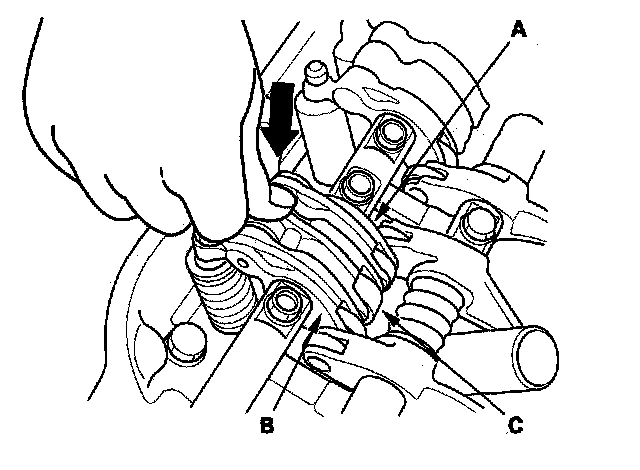 A

B

C