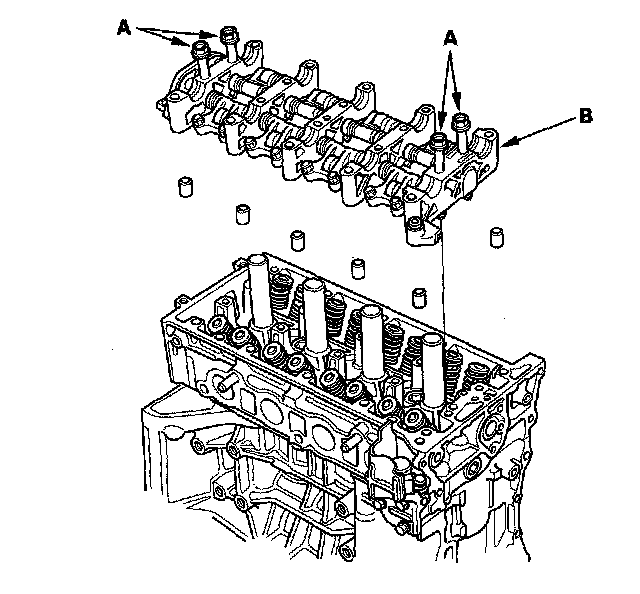 A
A
B