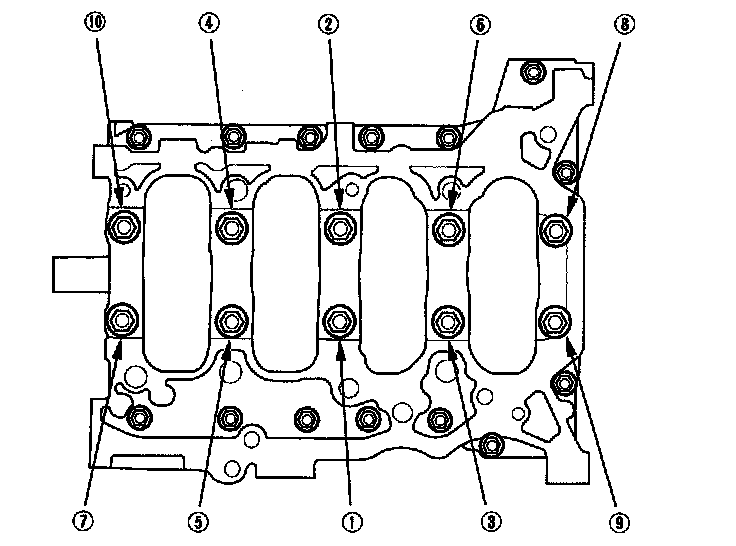 ⑩ ④ ② ⑥ ⑧

⑦ ⑤ ① ③ ⑨