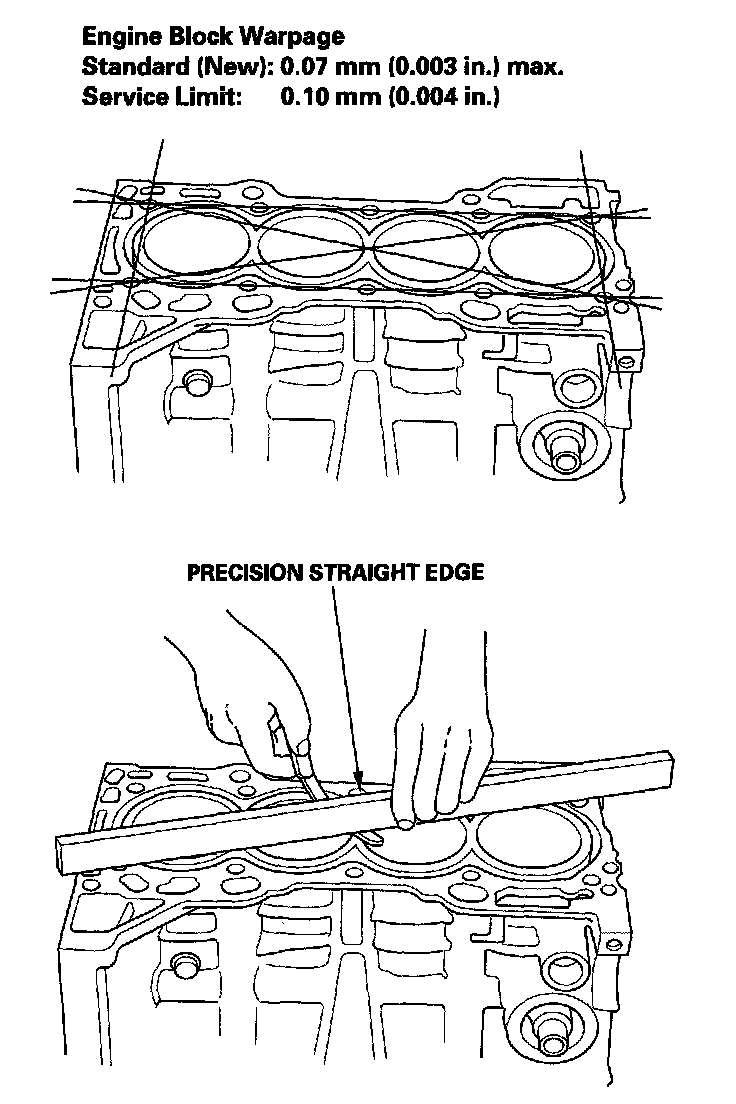 Engine Block Warpage
Standard (New): 0.07 mm (0.003 in.) max.
Service Limit: 0.10 mm (0.004 in.)

PRECISION STRAIGHT EDGE