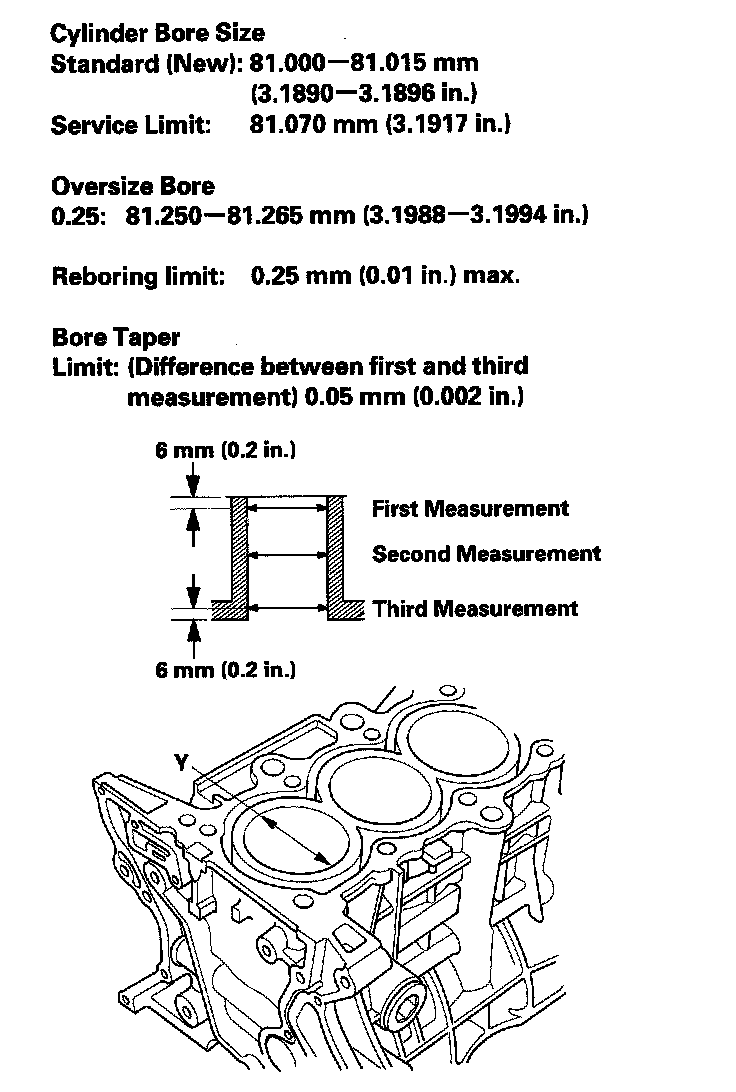 Cylinder Bore Size
Standard (New): 81.000—81.015 mm
(3.1890—3.1896 in.)
Service Limit: 81.070 mm (3.1917 in.)

Oversize Bore
0.25: 81.250—81.265 mm (3.1988—3.1994 in.)

Reboring limit: 0.25 mm (0.01 in.) max.

Bore Taper
Limit: (Difference between first and third measurement) 0.05 mm (0.002 in.)

6 mm (0.2 in.)
First Measurement
Second Measurement
Third Measurement
6 mm (0.2 in.)

Y