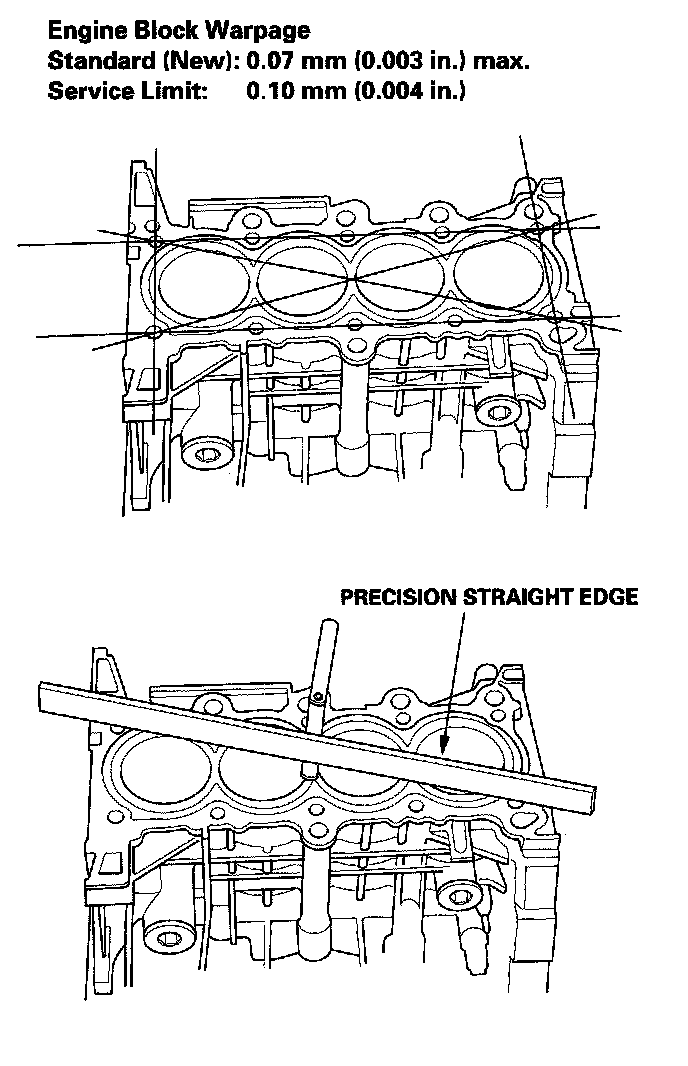 Engine Block Warpage
Standard (New): 0.07 mm (0.003 in.) max.
Service Limit: 0.10 mm (0.004 in.)

PRECISION STRAIGHT EDGE