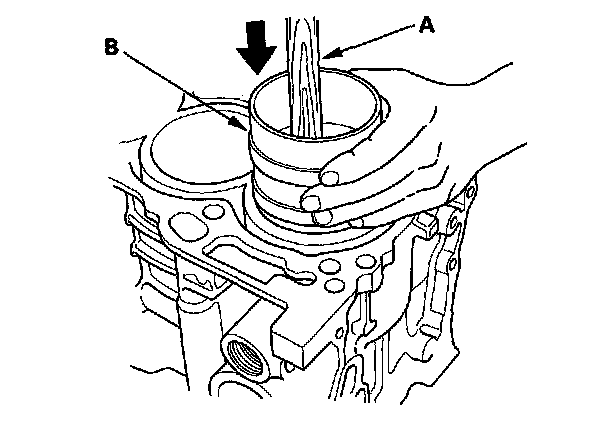 B

A