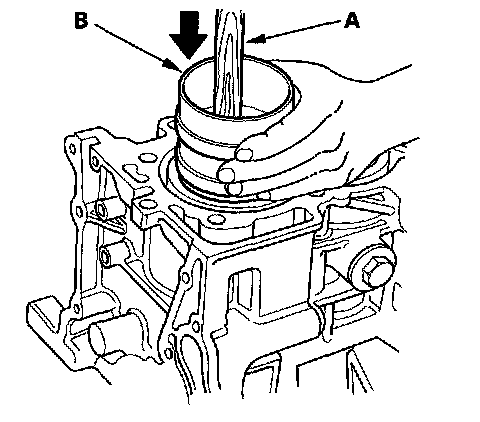 B

A