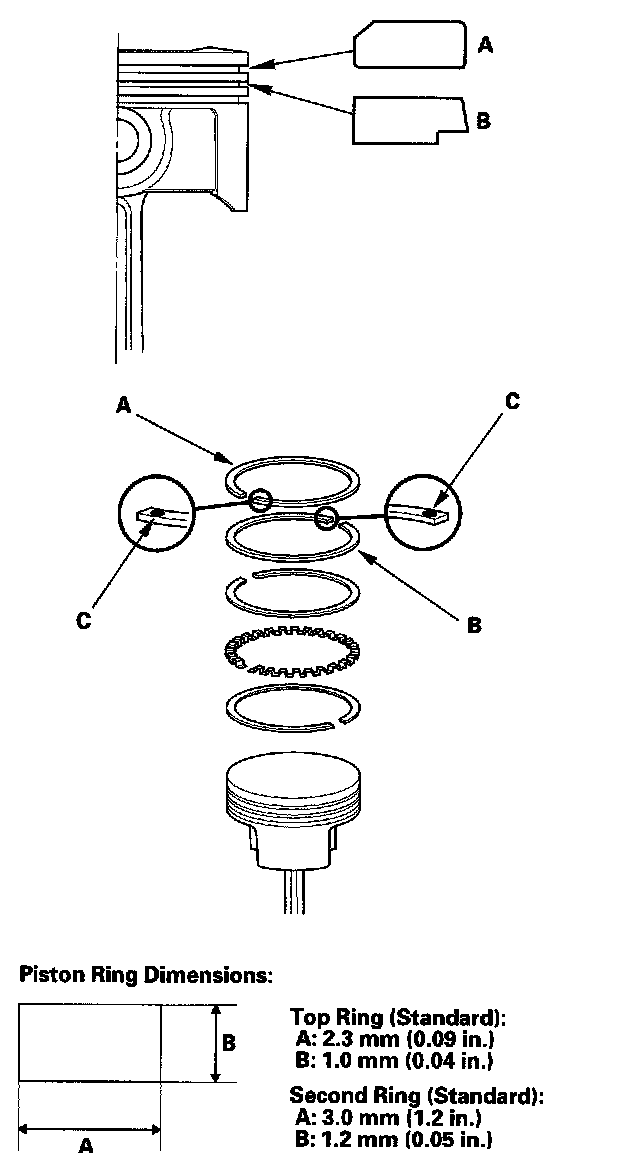 A

B

A

C

C

B

Piston Ring Dimensions:

B

A

Top Ring (Standard):
A: 2.3 mm (0.09 in.)
B: 1.0 mm (0.04 in.)

Second Ring (Standard):
A: 3.0 mm (1.2 in.)
B: 1.2 mm (0.05 in.)