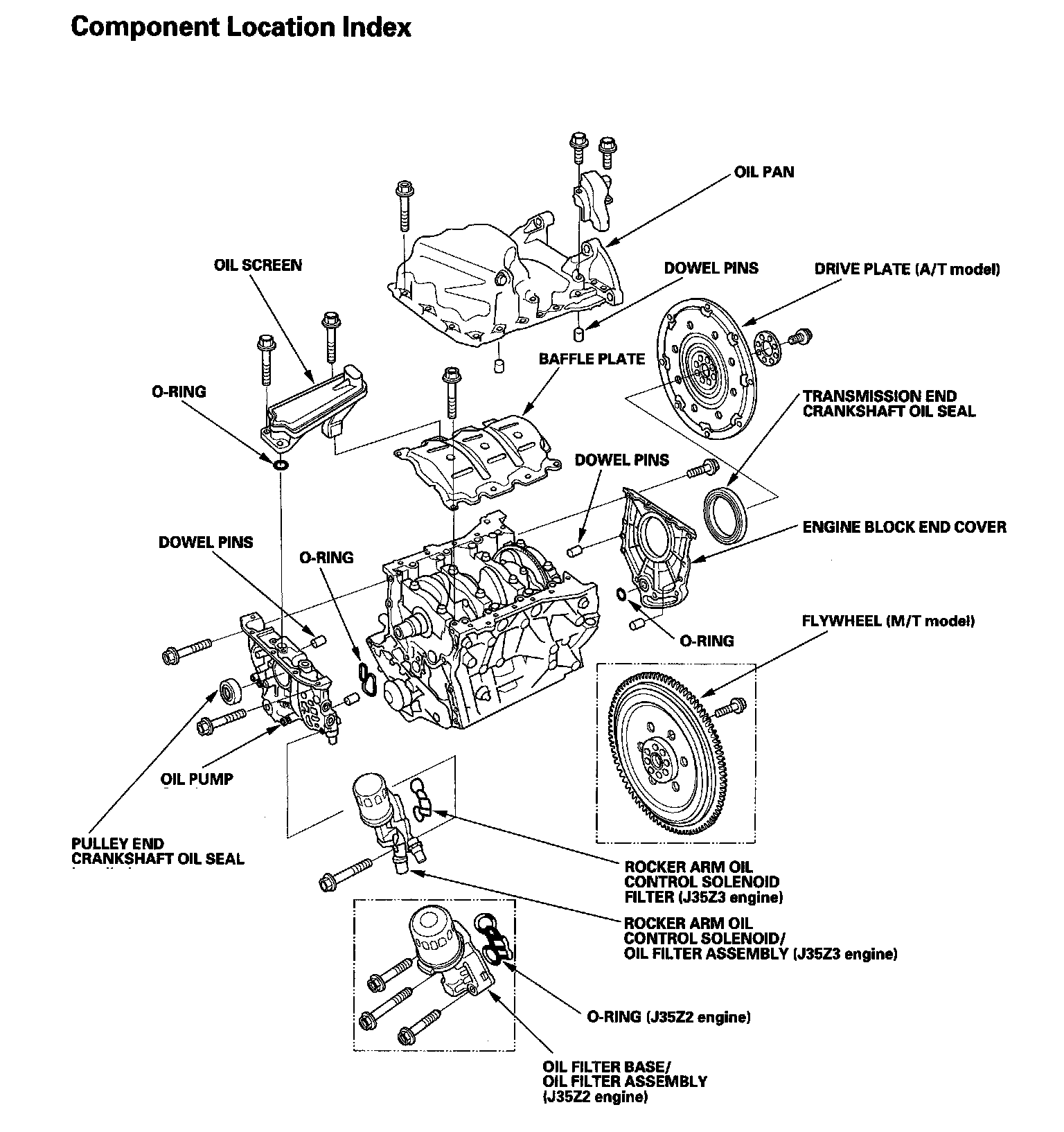 Component Location Index

OIL PAN

OIL SCREEN

DOWEL PINS

DRIVE PLATE (A/T model)

BAFFLE PLATE

O-RING

TRANSMISSION END CRANKSHAFT OIL SEAL

DOWEL PINS

ENGINE BLOCK END COVER

DOWEL PINS

O-RING

O-RING

FLYWHEEL (M/T model)

OIL PUMP

PULLEY END CRANKSHAFT OIL SEAL

ROCKER ARM OIL CONTROL SOLENOID FILTER (J35Z3 engine)

ROCKER ARM OIL CONTROL SOLENOID/ OIL FILTER ASSEMBLY (J35Z3 engine)

O-RING (J35Z2 engine)

OIL FILTER BASE/ OIL FILTER ASSEMBLY (J35Z2 engine)