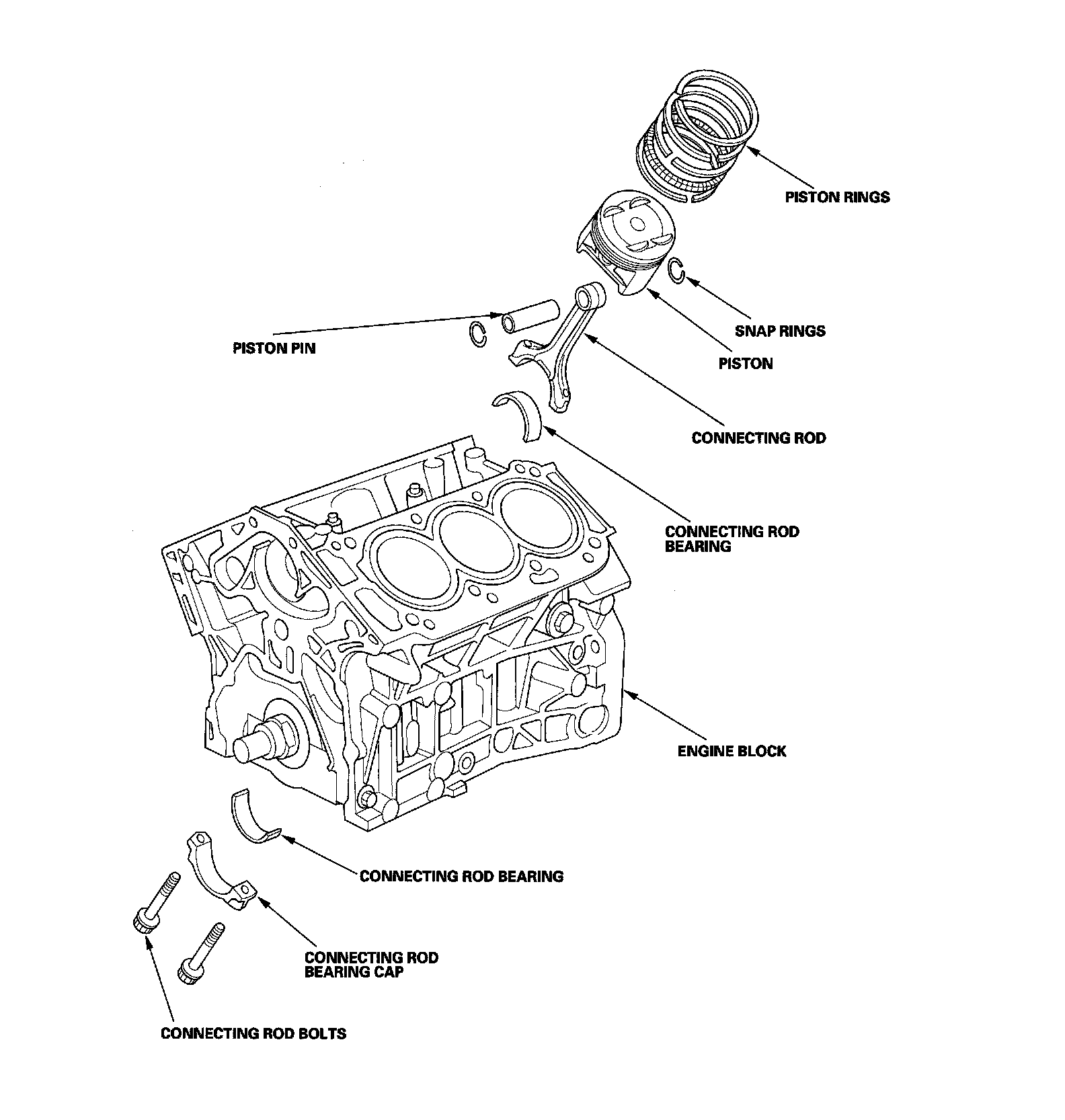 PISTON RINGS

SNAP RINGS

PISTON PIN

PISTON

CONNECTING ROD

CONNECTING ROD BEARING

ENGINE BLOCK

CONNECTING ROD BEARING

CONNECTING ROD BEARING CAP

CONNECTING ROD BOLTS