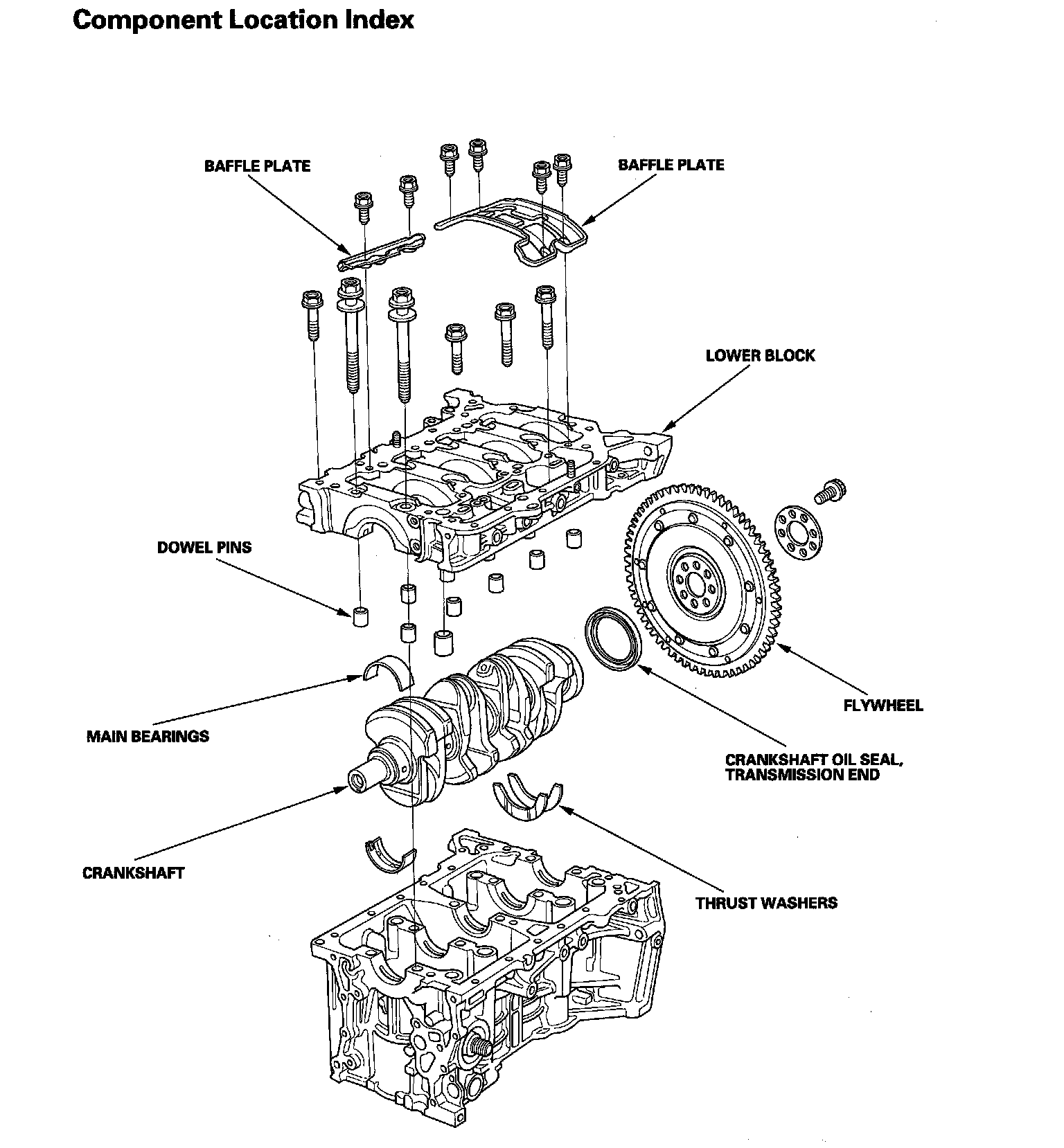 Component Location Index

BAFFLE PLATE

BAFFLE PLATE

LOWER BLOCK

DOWEL PINS

FLYWHEEL

MAIN BEARINGS

CRANKSHAFT OIL SEAL, TRANSMISSION END

CRANKSHAFT

THRUST WASHERS