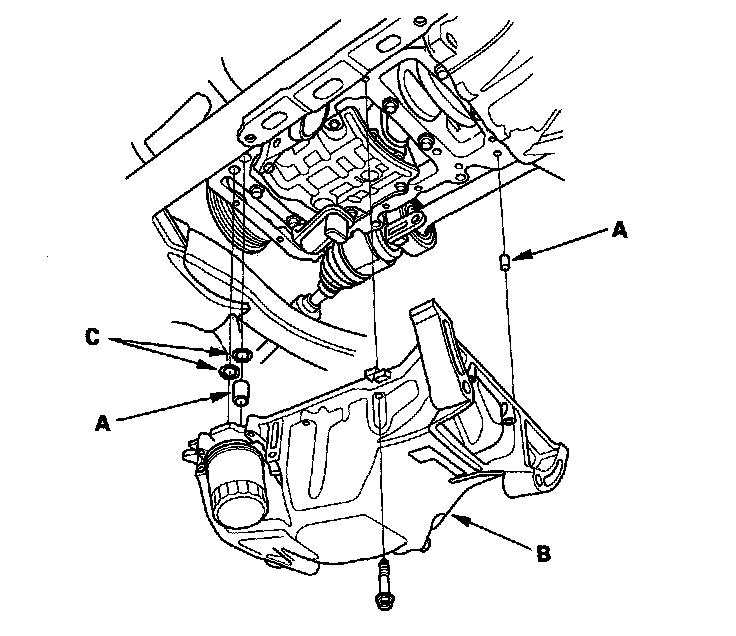 A

C

A

B