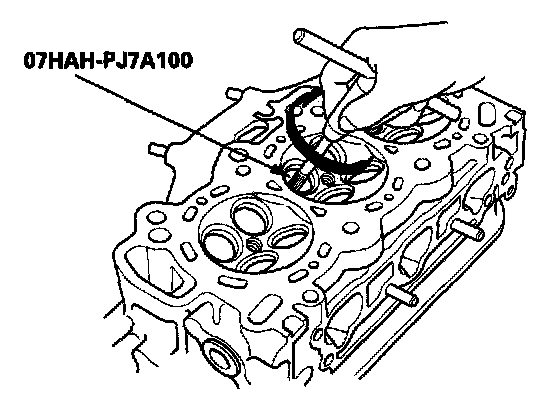 07HAH-PJ7A100