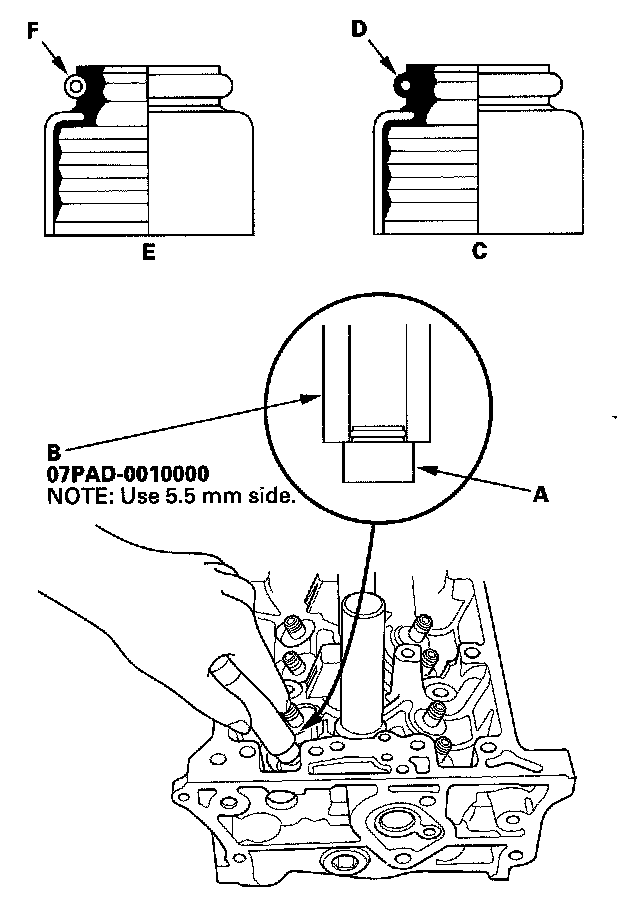 F

D

E

C

B
07PAD-0010000
NOTE: Use 5.5 mm side.

A