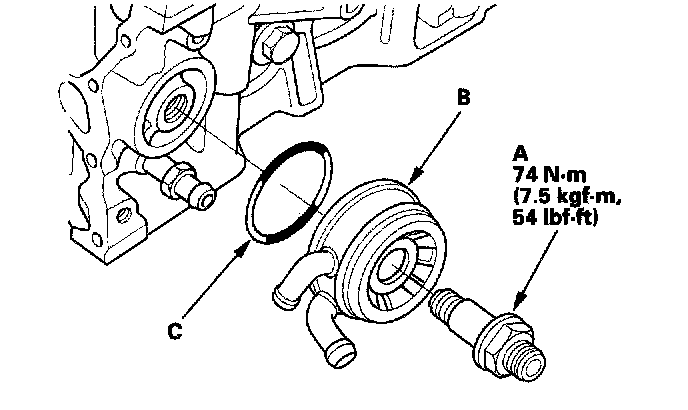 B

A
74 N·m
(7.5 kgf·m,
54 lbf·ft)

C