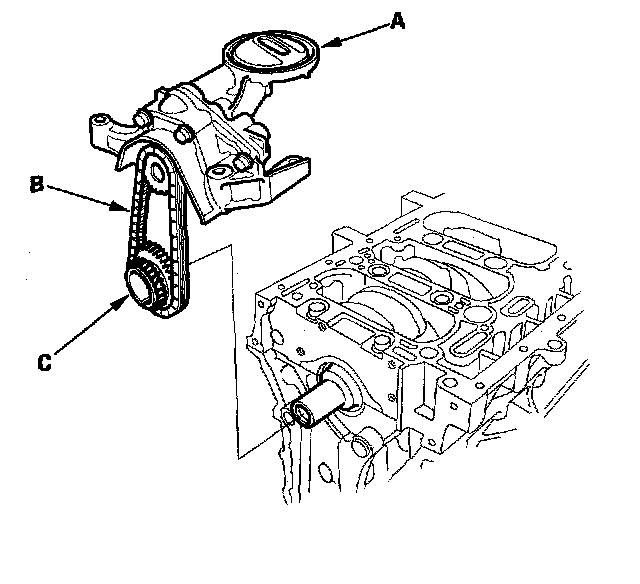 A
B
C