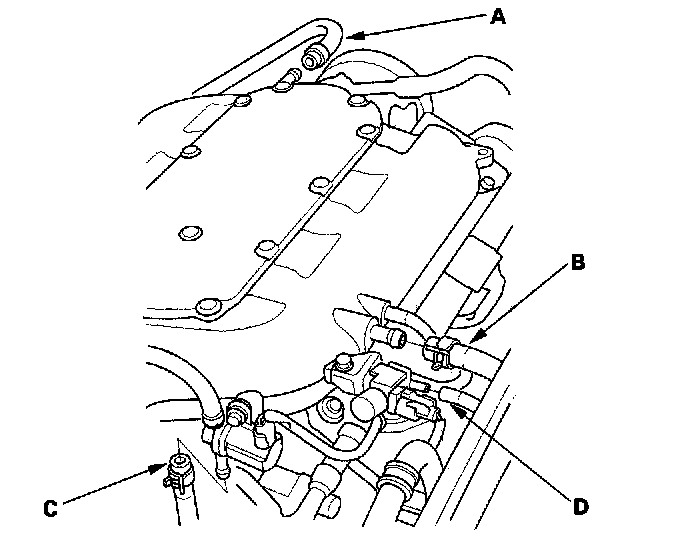 A
B
C
D