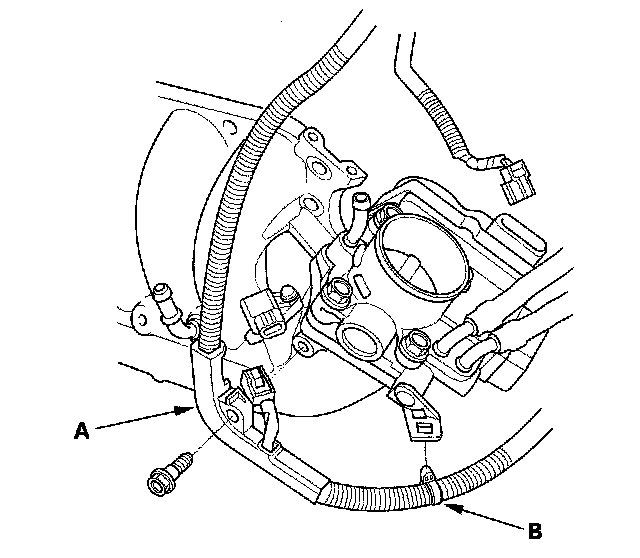 A

B