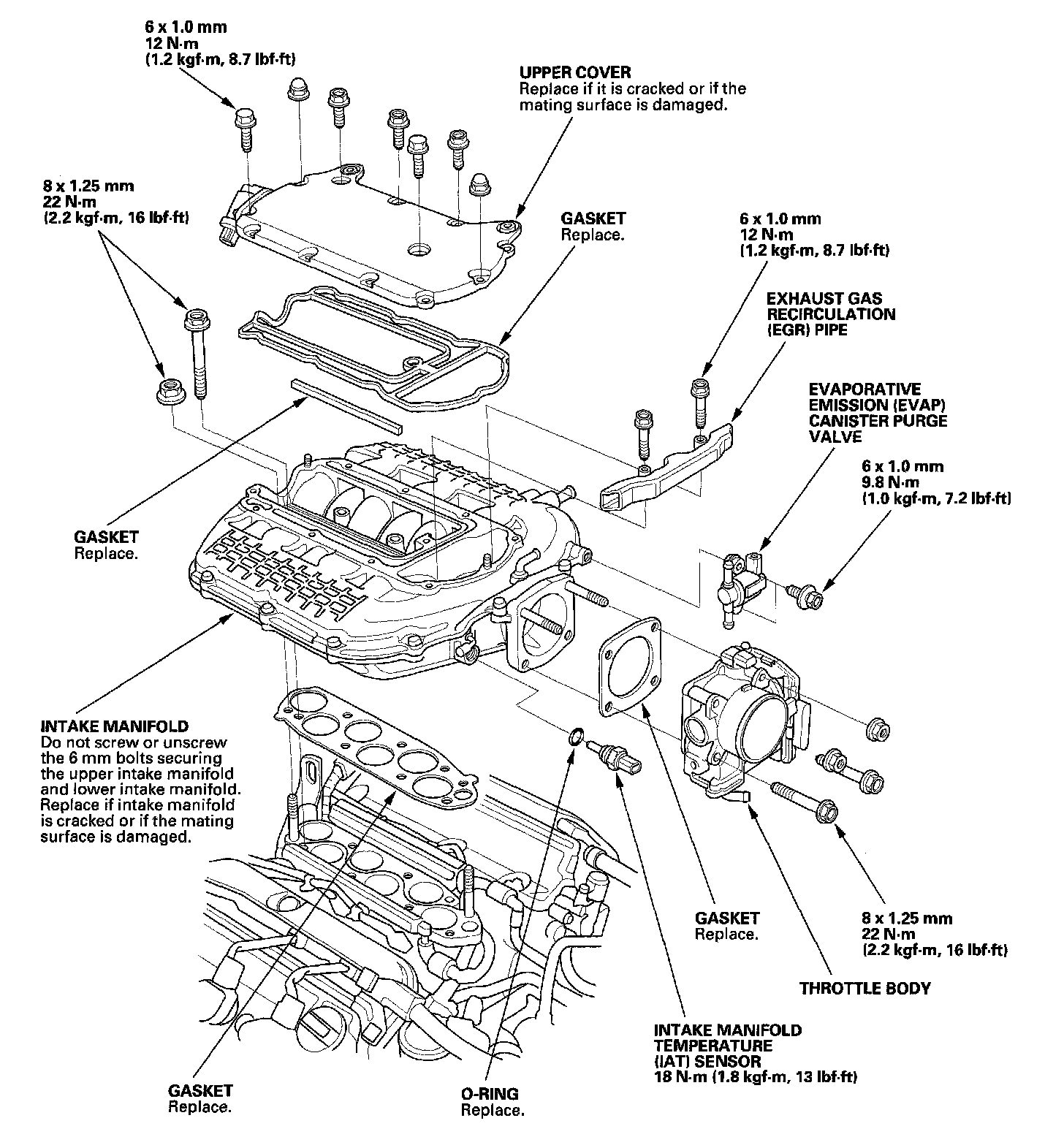 6 x 1.0 mm
12 N·m
(1.2 kgf·m, 8.7 lbf·ft)

UPPER COVER
Replace if it is cracked or if the mating surface is damaged.

8 x 1.25 mm
22 N·m
(2.2 kgf·m, 16 lbf·ft)

GASKET
Replace.

6 x 1.0 mm
12 N·m
(1.2 kgf·m, 8.7 lbf·ft)

EXHAUST GAS RECIRCULATION (EGR) PIPE

EVAPORATIVE EMISSION (EVAP) CANISTER PURGE VALVE

6 x 1.0 mm
9.8 N·m
(1.0 kgf·m, 7.2 lbf·ft)

GASKET
Replace.

INTAKE MANIFOLD
Do not screw or unscrew the 6 mm bolts securing the upper intake manifold and lower intake manifold. Replace if intake manifold is cracked or if the mating surface is damaged.

GASKET
Replace.

8 x 1.25 mm
22 N·m
(2.2 kgf·m, 16 lbf·ft)

THROTTLE BODY

INTAKE MANIFOLD TEMPERATURE (IAT) SENSOR
18 N·m (1.8 kgf·m, 13 lbf·ft)

GASKET
Replace.

O-RING
Replace.