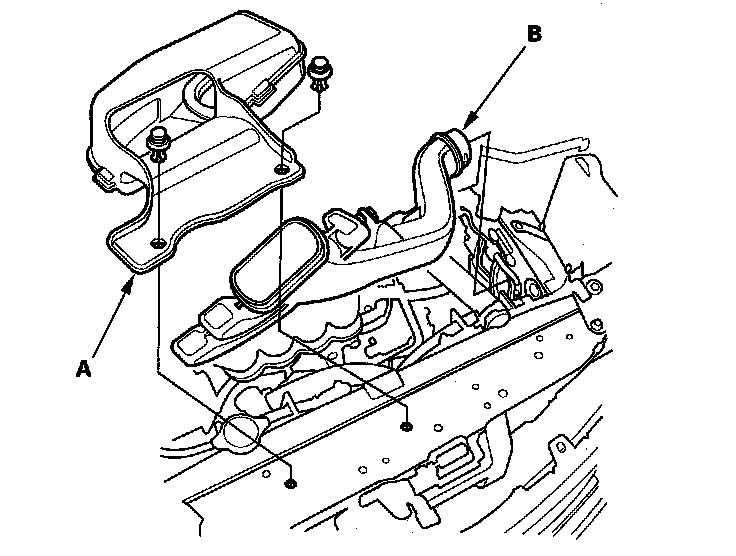 B

A