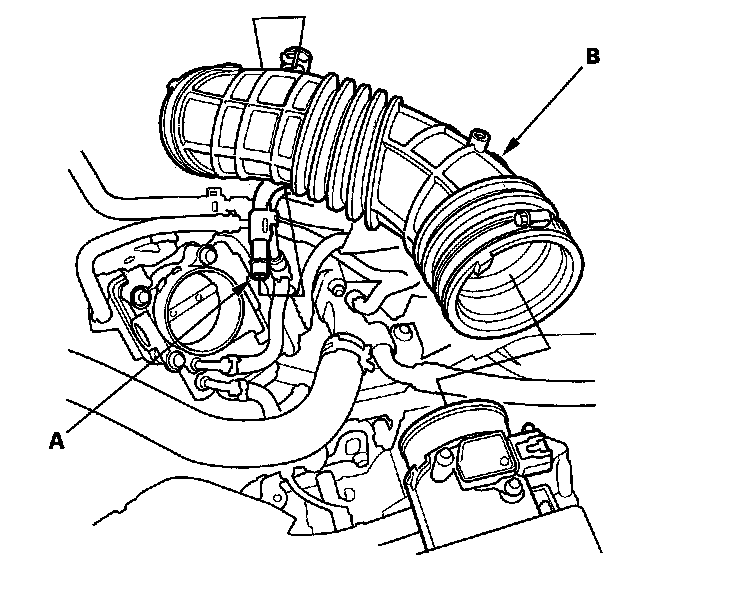 B

A