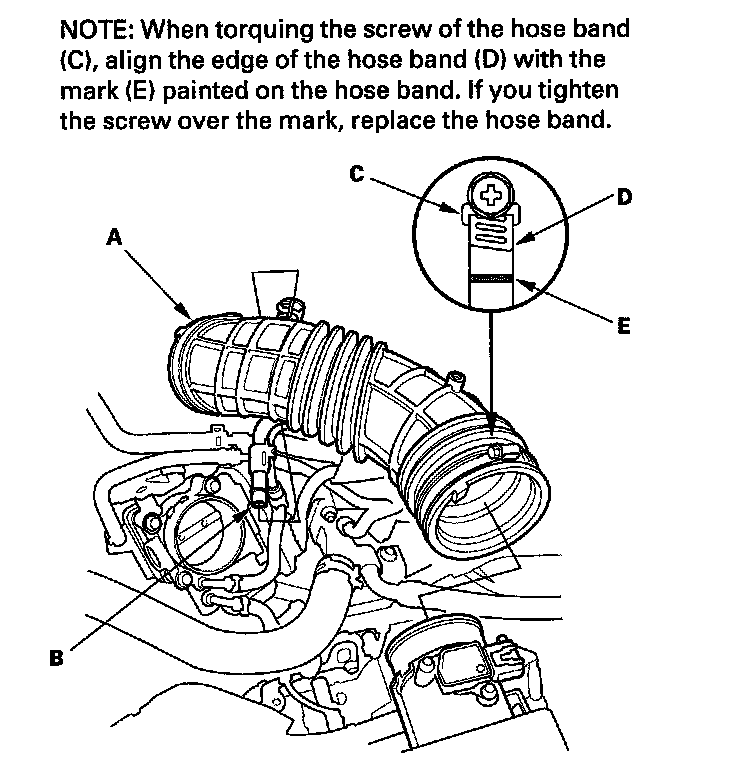 NOTE: When torquing the screw of the hose band (C), align the edge of the hose band (D) with the mark (E) painted on the hose band. If you tighten the screw over the mark, replace the hose band.

C
D
A
E
B