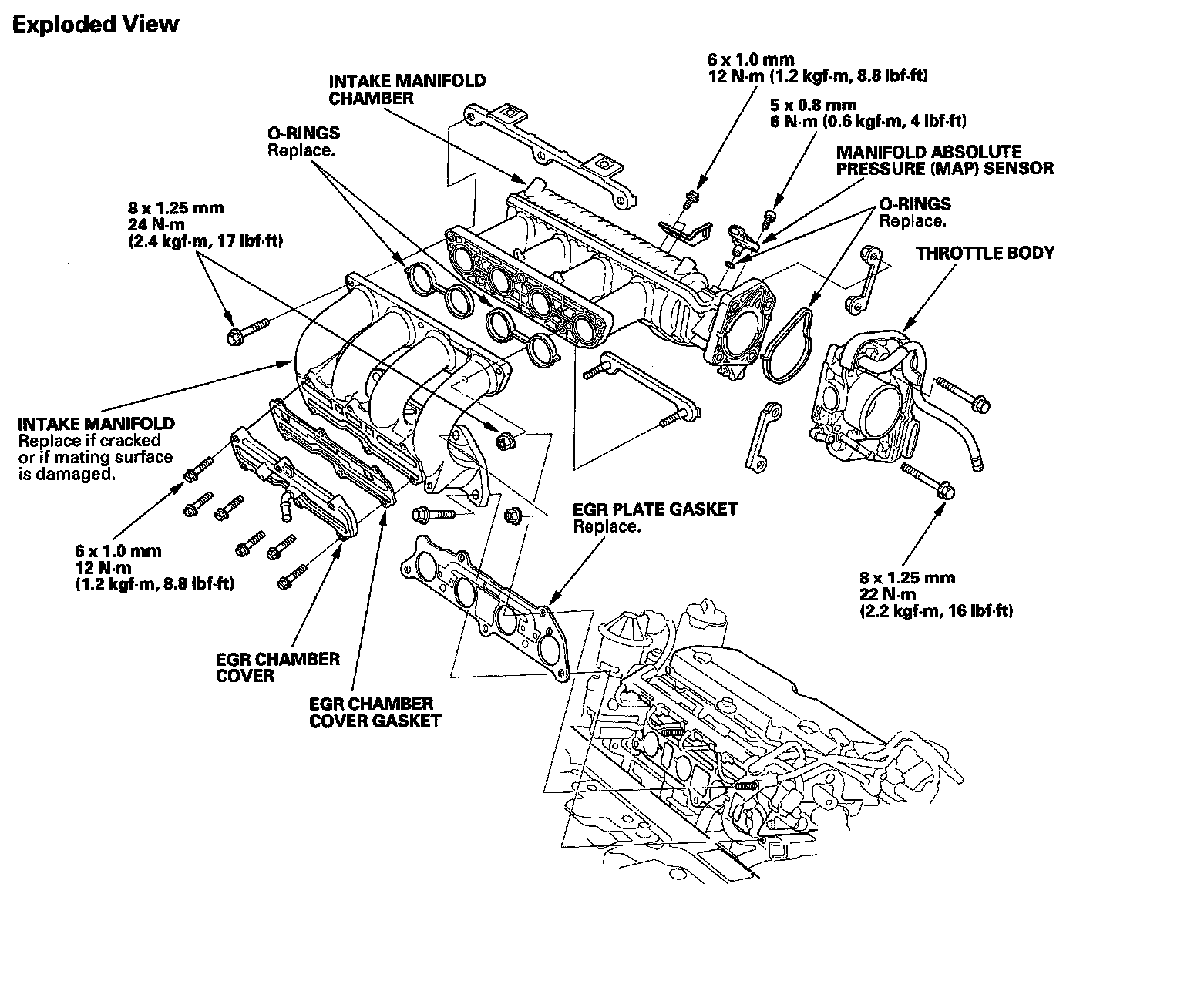 Exploded View

INTAKE MANIFOLD CHAMBER

6 x 1.0 mm
12 N·m (1.2 kgf·m, 8.8 lbf·ft)

5 x 0.8 mm
6 N·m (0.6 kgf·m, 4 lbf·ft)

O-RINGS
Replace.

MANIFOLD ABSOLUTE PRESSURE (MAP) SENSOR

O-RINGS
Replace.

8 x 1.25 mm
24 N·m
(2.4 kgf·m, 17 lbf·ft)

THROTTLE BODY

INTAKE MANIFOLD
Replace if cracked or if mating surface is damaged.

EGR PLATE GASKET
Replace.

6 x 1.0 mm
12 N·m
(1.2 kgf·m, 8.8 lbf·ft)

8 x 1.25 mm
22 N·m
(2.2 kgf·m, 16 lbf·ft)

EGR CHAMBER COVER

EGR CHAMBER COVER GASKET