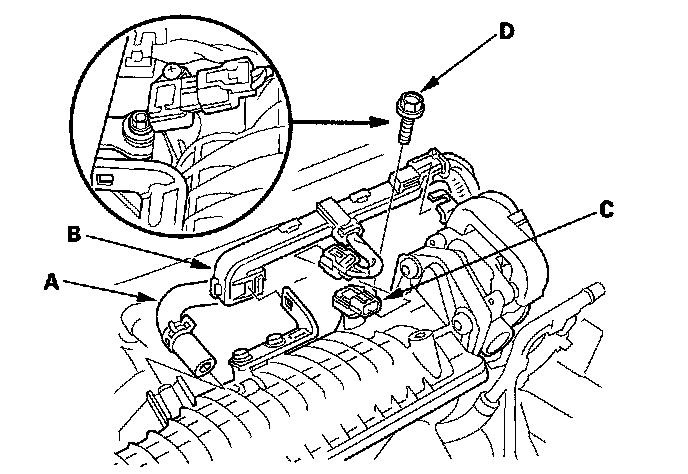 D

C

B

A