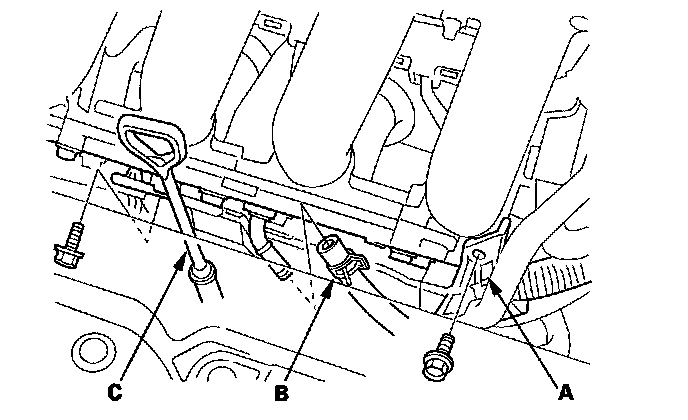 C
B
A