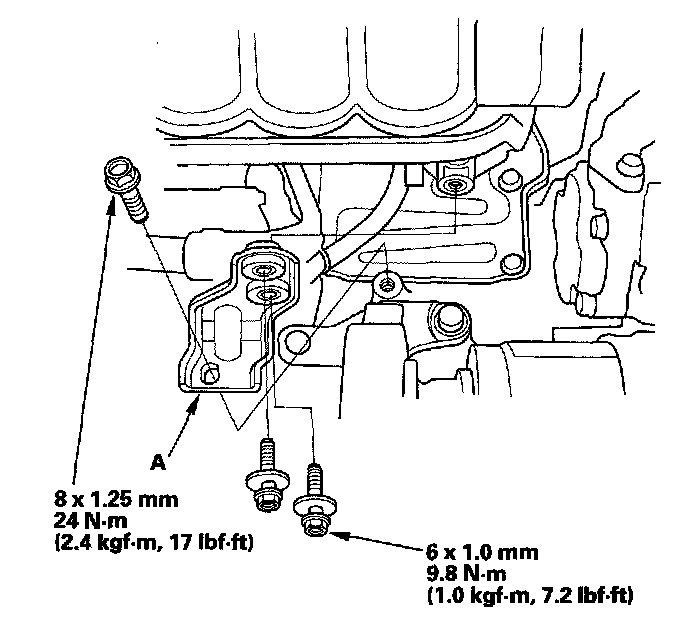 A

8 x 1.25 mm
24 N·m
(2.4 kgf·m, 17 lbf·ft)

6 x 1.0 mm
9.8 N·m
(1.0 kgf·m, 7.2 lbf·ft)