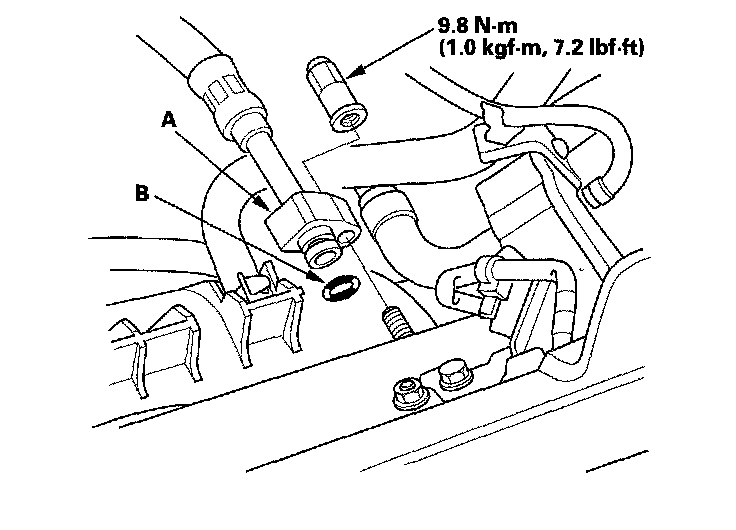 9.8 N·m
(1.0 kgf·m, 7.2 lbf·ft)

A

B