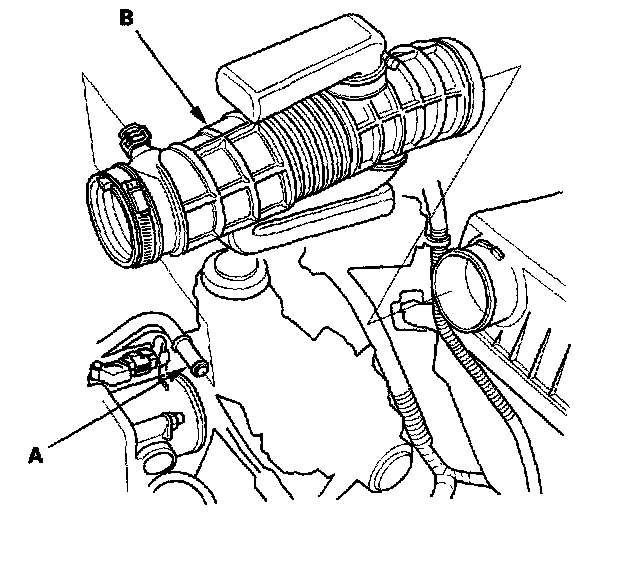 B

A