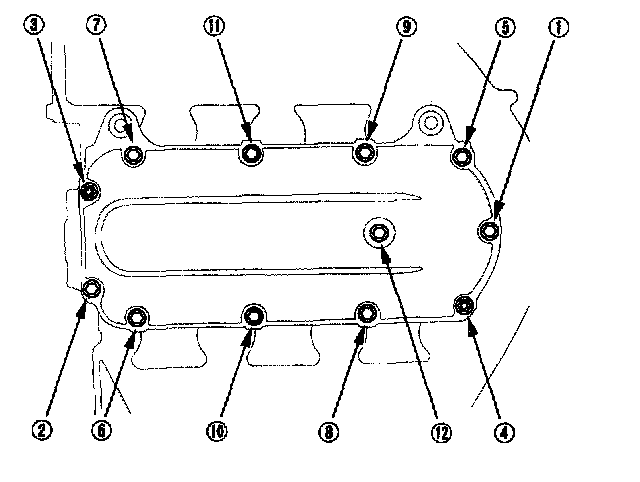 3 7 11 9 5 1

2 6 10 8 12 4