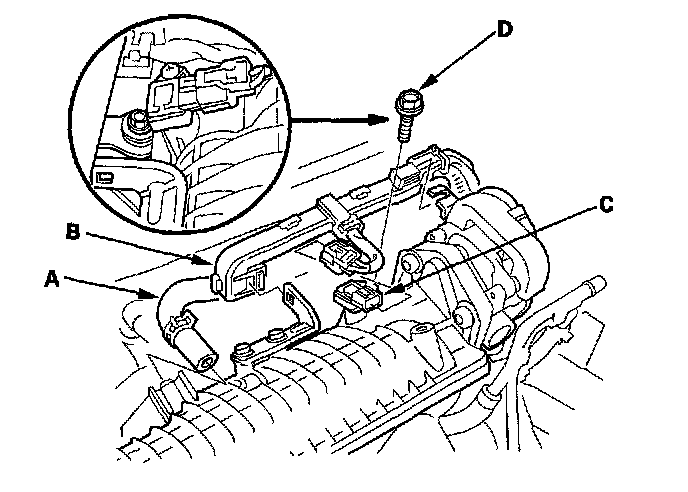 D

C

B

A