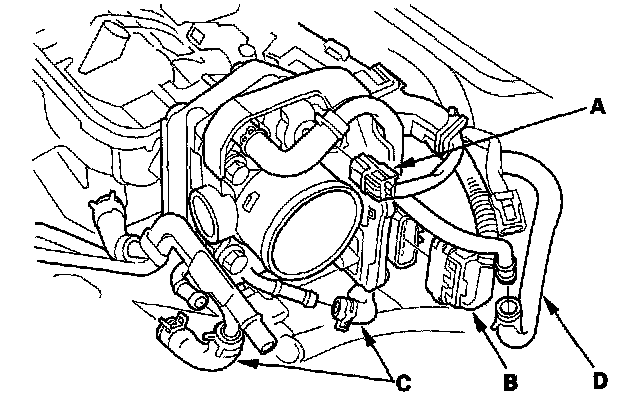 A

C

B

D