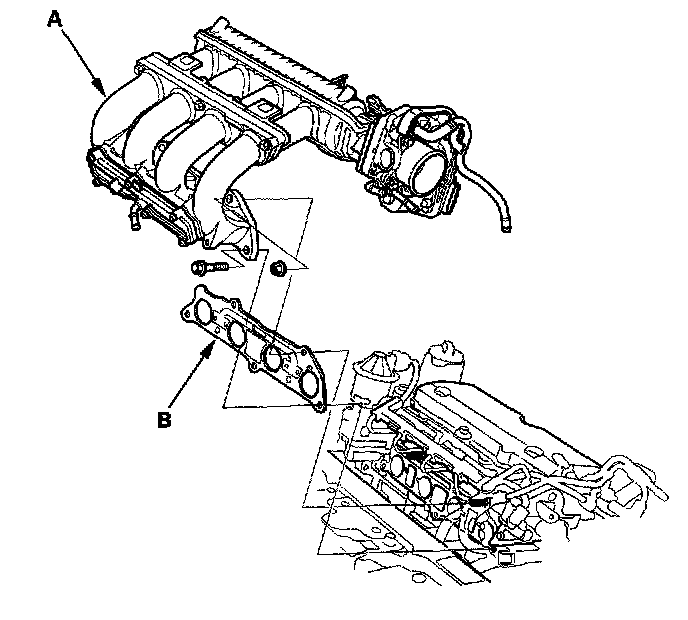 A

B