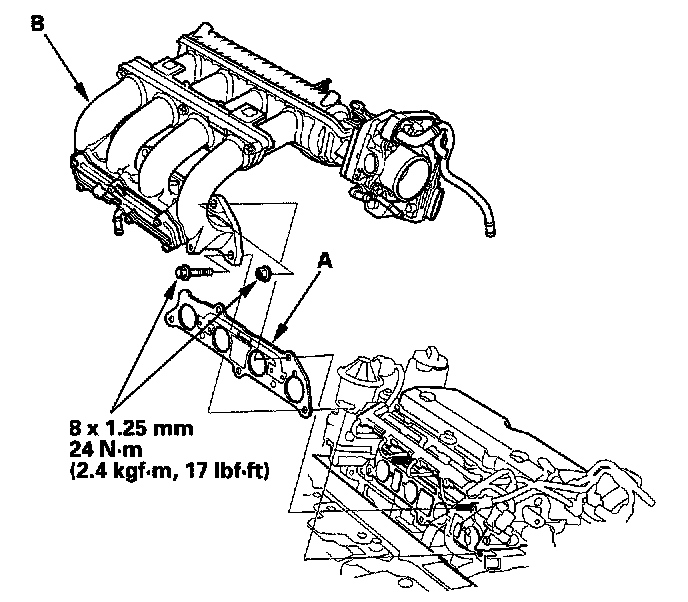 B

A

8 x 1.25 mm
24 N·m
(2.4 kgf·m, 17 lbf·ft)