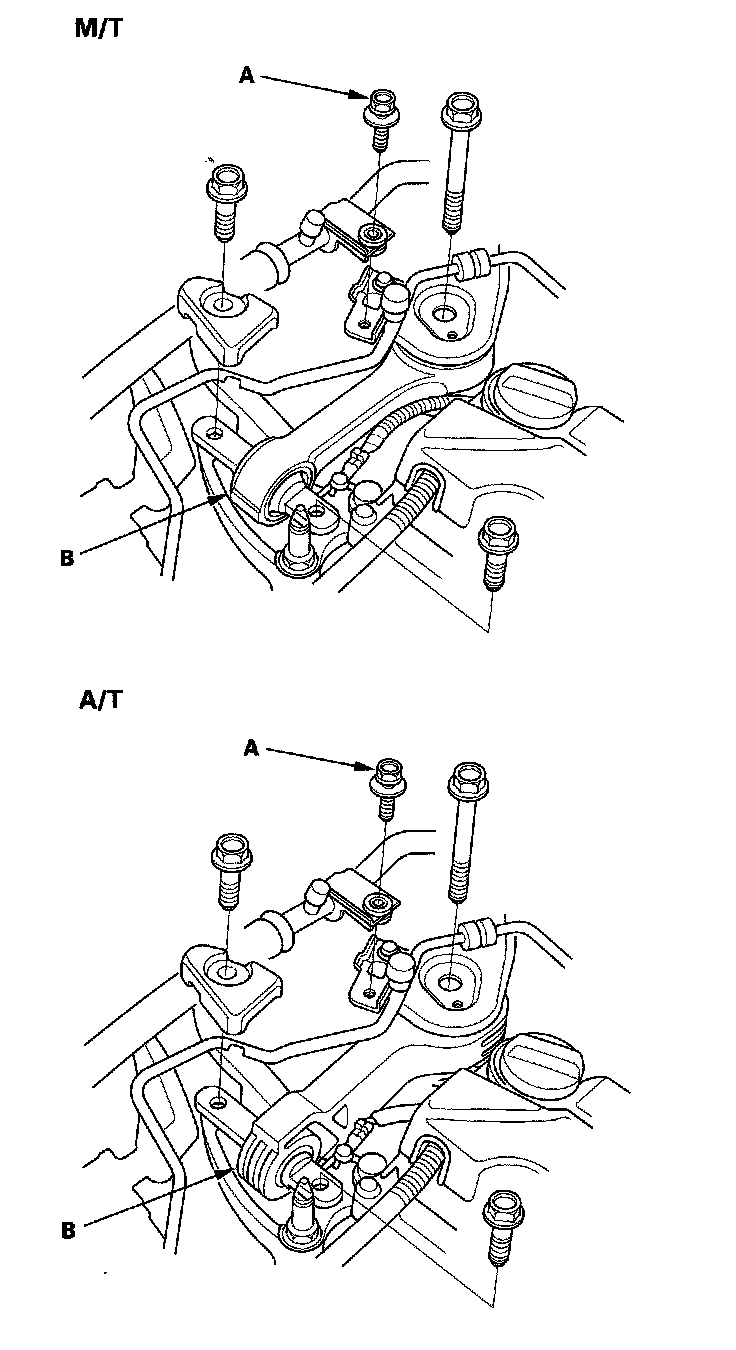 M/T

A

B

A/T

A

B