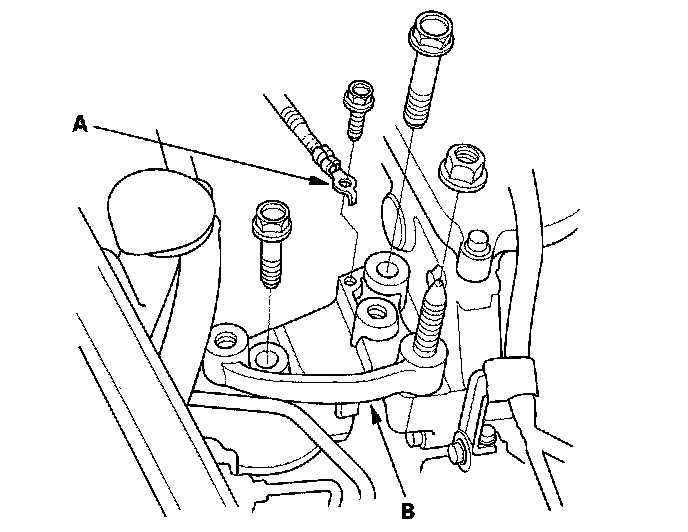 A
B