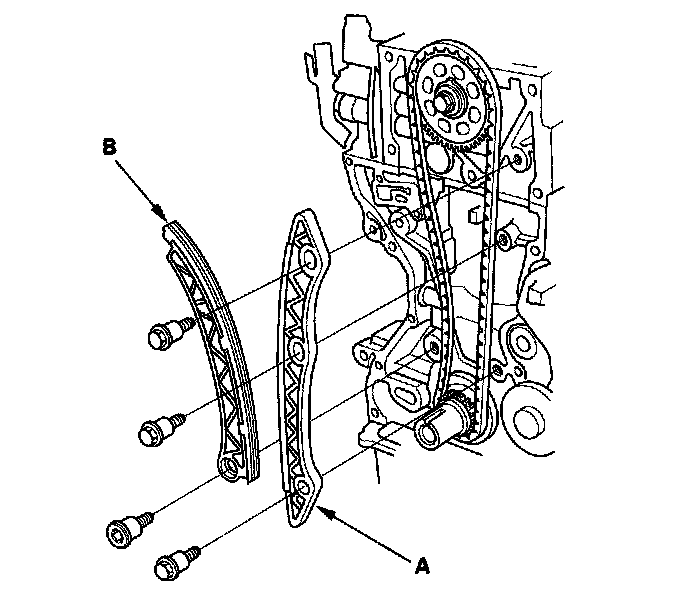 B

A