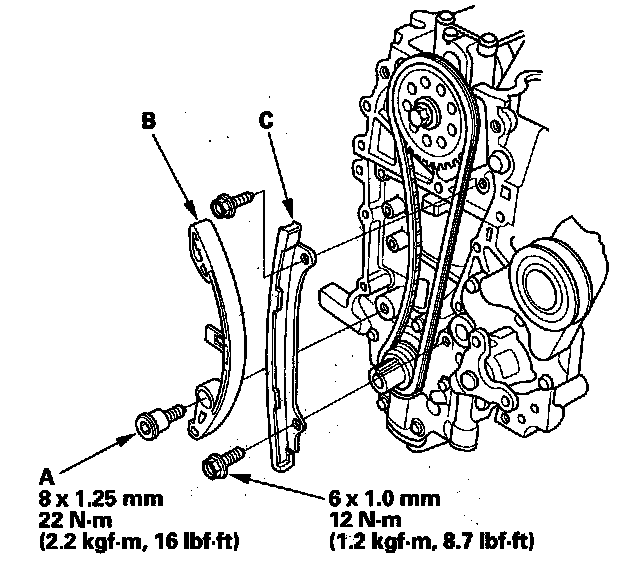 B

C

A
8 x 1.25 mm
22 N·m
(2.2 kgf·m, 16 lbf·ft)

6 x 1.0 mm
12 N·m
(1.2 kgf·m, 8.7 lbf·ft)