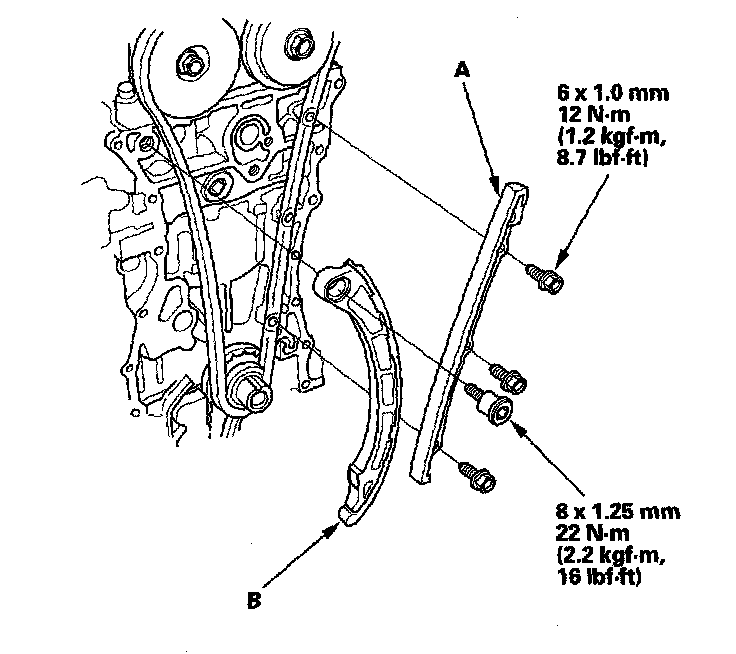 A

6 x 1.0 mm
12 N·m
(1.2 kgf·m,
8.7 lbf·ft)

8 x 1.25 mm
22 N·m
(2.2 kgf·m,
16 lbf·ft)

B