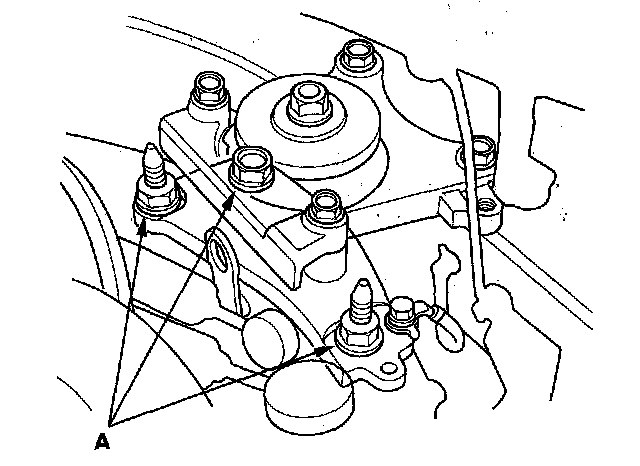 A