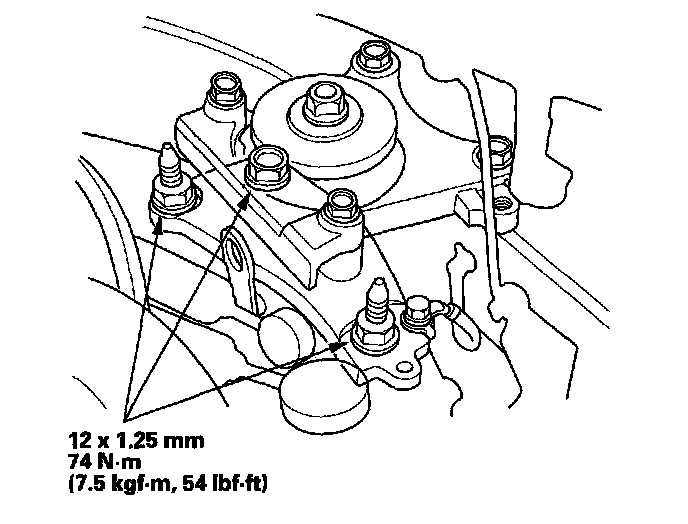 12 x 1.25 mm
74 N·m
(7.5 kgf·m, 54 lbf·ft)