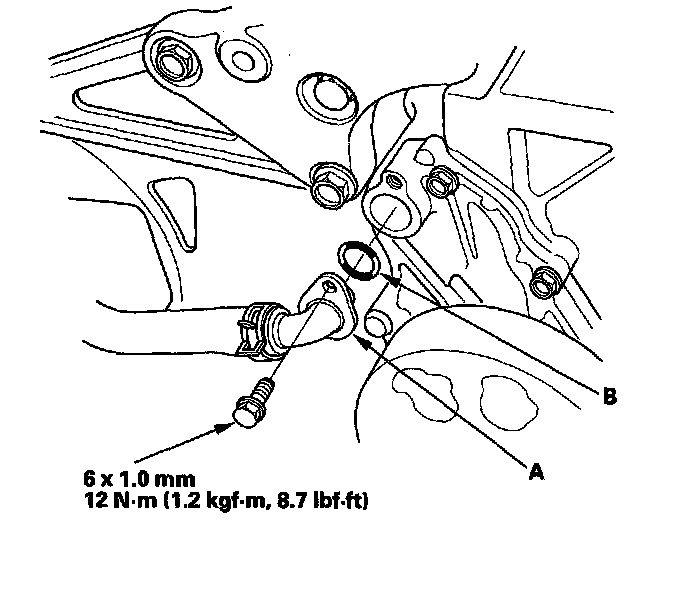 B

A

6 x 1.0 mm
12 N·m (1.2 kgf·m, 8.7 lbf·ft)