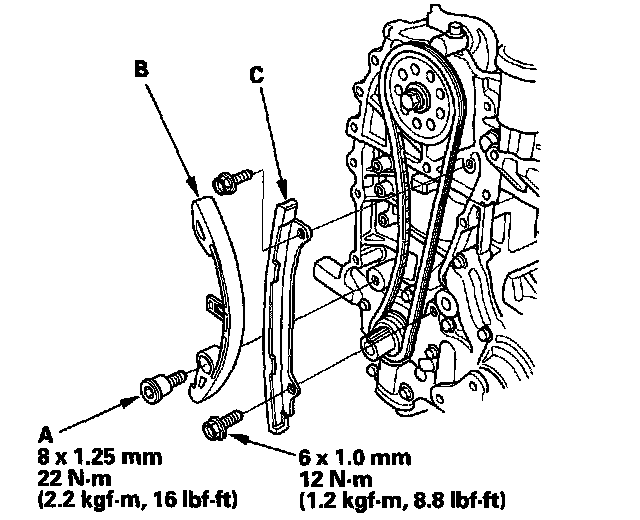 B

C

A
8 x 1.25 mm
22 N·m
(2.2 kgf·m, 16 lbf·ft)

6 x 1.0 mm
12 N·m
(1.2 kgf·m, 8.8 lbf·ft)