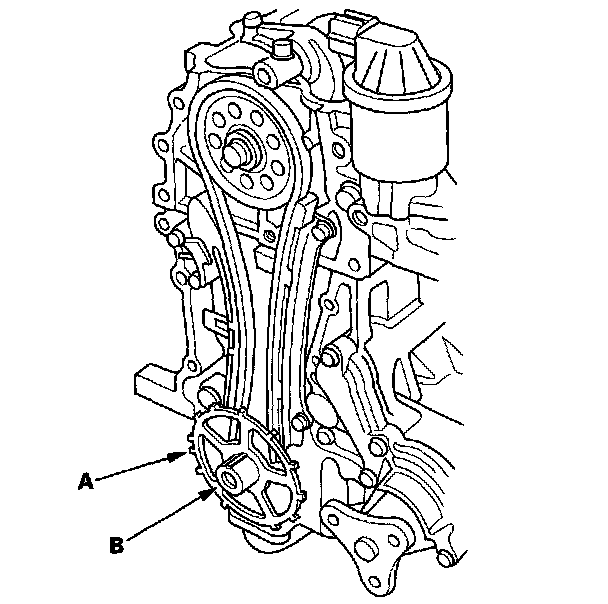 A
B