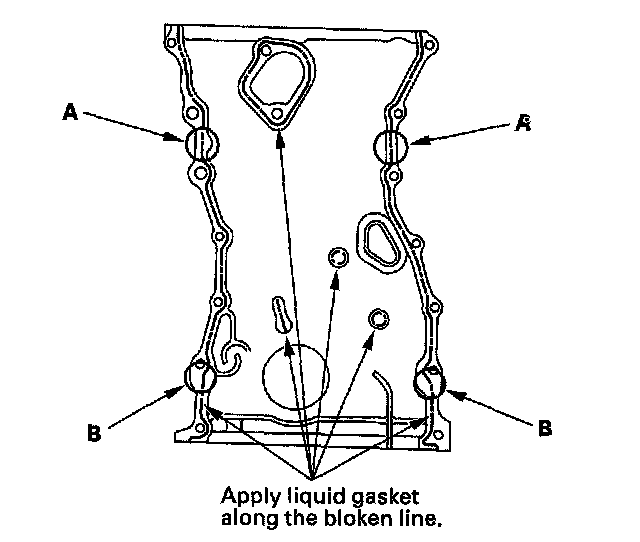 A
A
B
B
Apply liquid gasket along the bloken line.