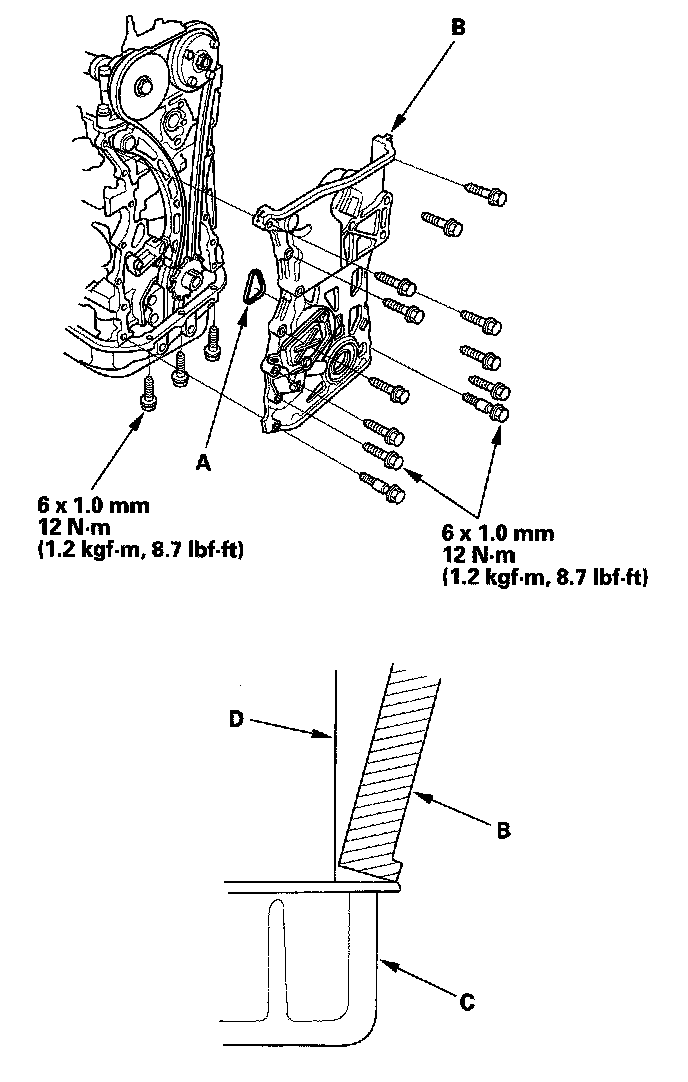 B

A

6 x 1.0 mm
12 N·m
(1.2 kgf·m, 8.7 lbf·ft)

6 x 1.0 mm
12 N·m
(1.2 kgf·m, 8.7 lbf·ft)

D

B

C